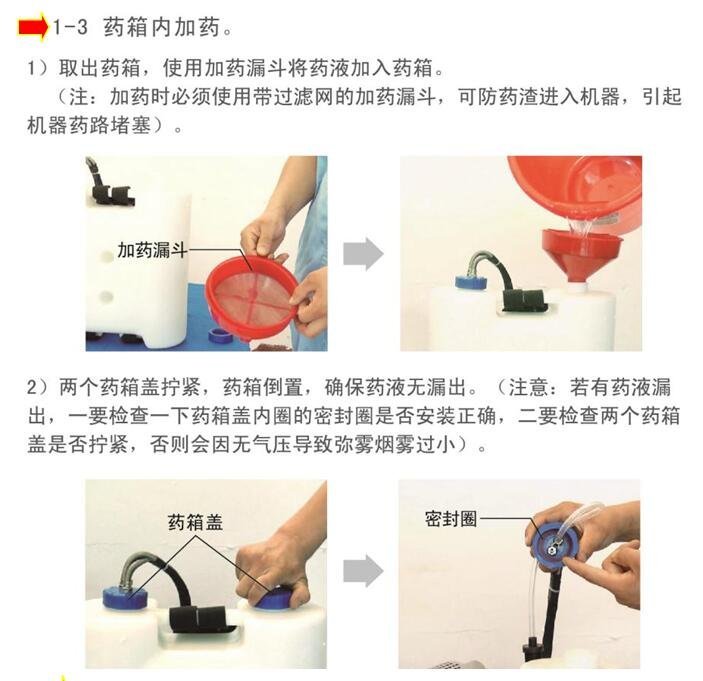 1-3 药箱内加药。

1）取出药箱，使用加药漏斗将药液加入药箱。
（注：加药时必须使用带过滤网的加药漏斗，可防药渣进入机器，引起机器药路堵塞）。

加药漏斗

2）两个药箱盖拧紧，药箱倒置，确保药液无漏出。（注意：若有药液漏出，一要检查一下药箱盖内圈的密封圈是否安装正确，二要检查两个药箱盖是否拧紧，否则会因无气压导致弥雾烟雾过小）。

药箱盖

密封圈